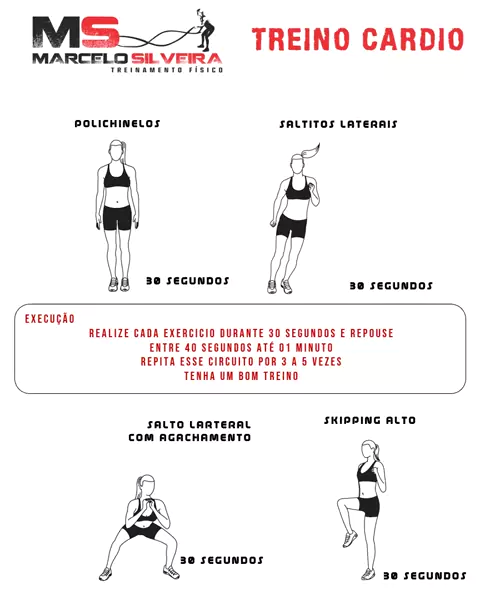 MS
MARCELO SILVEIRA
TREINAMENTO FÍSICO

TREINO CARDIO

POLICHINELOS

30 SEGUNDOS

SALTITOS LATERAIS

30 SEGUNDOS

EXECUÇÃO
REALIZE CADA EXERCICIO DURANTE 30 SEGUNDOS E REPOUSE
ENTRE 40 SEGUNDOS ATÉ 01 MINUTO
REPITA ESSE CIRCUITO POR 3 A 5 VEZES
TENHA UM BOM TREINO

SALTO LARTERAL COM AGACHAMENTO

30 SEGUNDOS

SKIPPING ALTO

30 SEGUNDOS