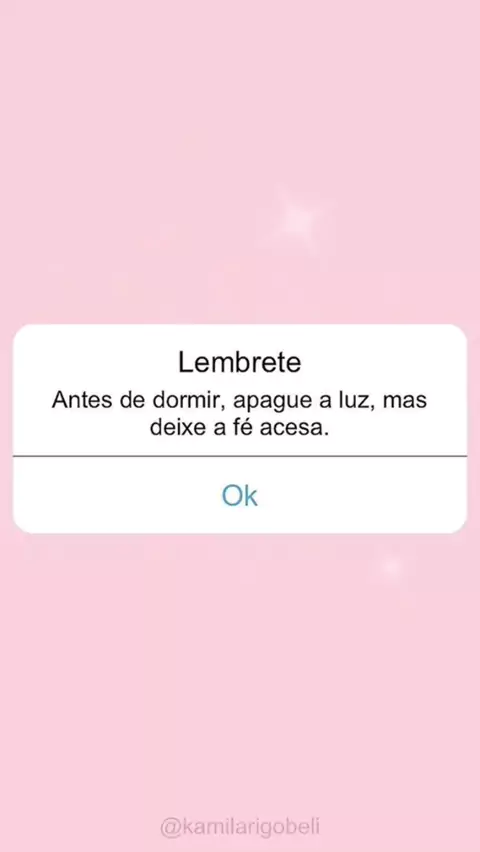 Lembrete
Antes de dormir, apague a luz, mas deixe a fé acesa.

Ok

@kamilarigobeli