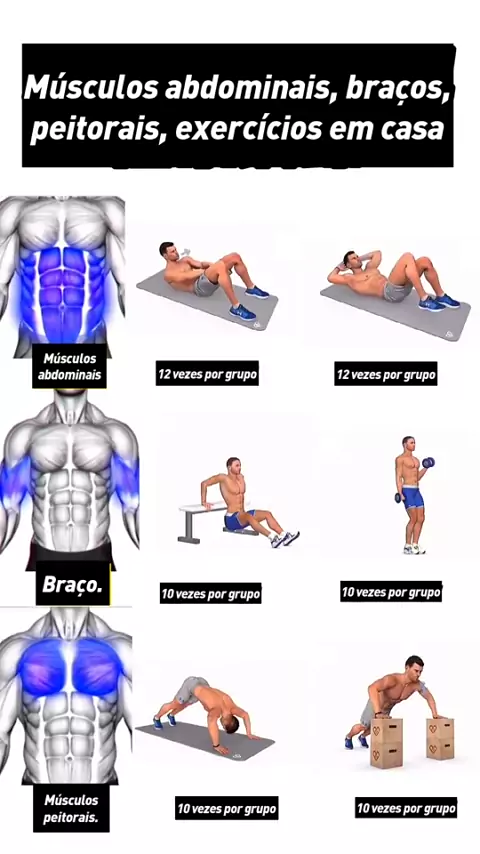 Músculos abdominais, braços, peitorais, exercícios em casa

Músculos abdominais

12 vezes por grupo

12 vezes por grupo

Braço.

10 vezes por grupo

10 vezes por grupo

Músculos peitorais.

10 vezes por grupo

10 vezes por grupo