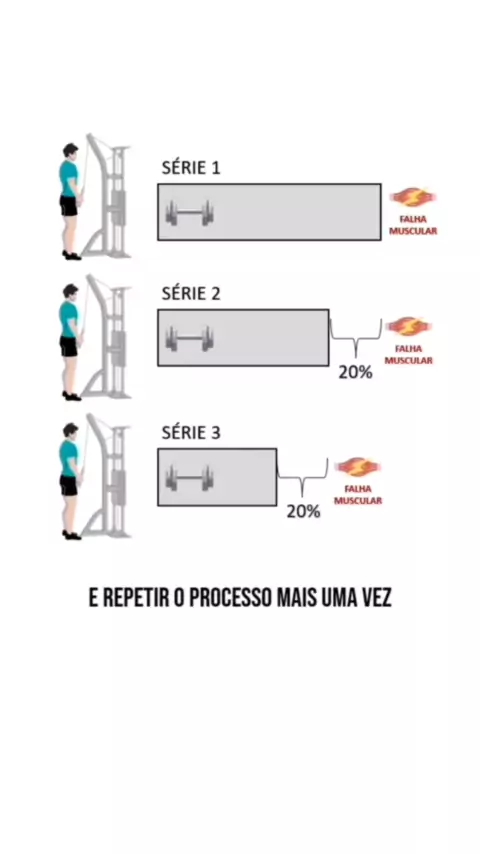 SÉRIE 1

FALHA MUSCULAR

SÉRIE 2

20%

FALHA MUSCULAR

SÉRIE 3

20%

FALHA MUSCULAR

E REPETIR O PROCESSO MAIS UMA VEZ