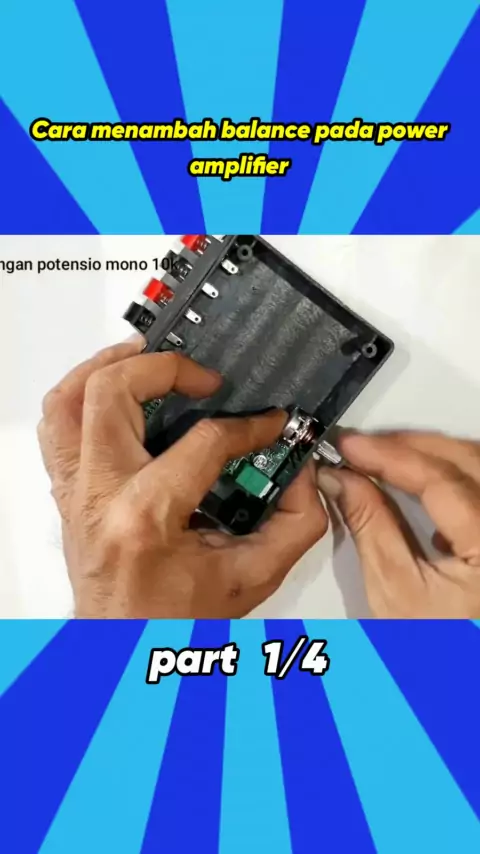 Cara menambah balance pada power amplifier

ngan potensio mono 10k

part 1/4