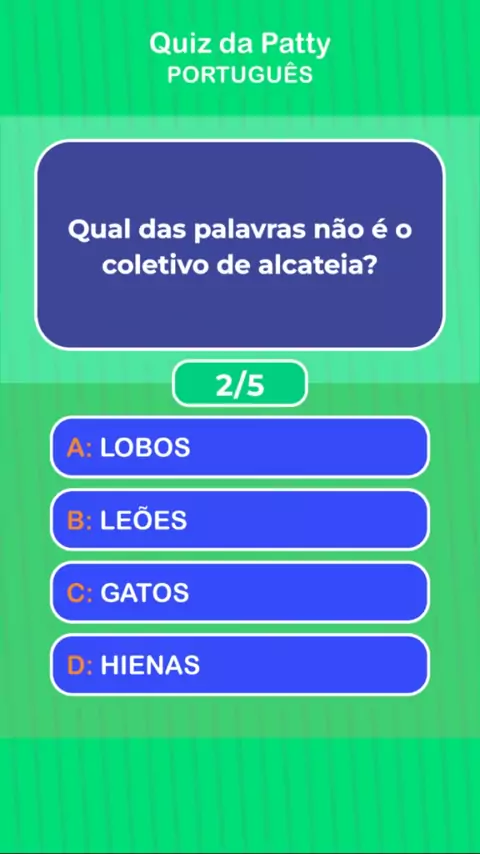 Quiz da Patty
PORTUGUÊS

Qual das palavras não é o coletivo de alcateia?

2/5

A: LOBOS

B: LEÕES

C: GATOS

D: HIENAS