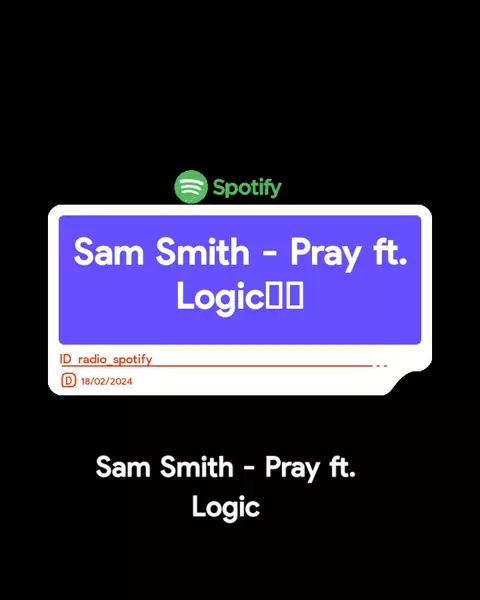 Spotify

Sam Smith - Pray ft. Logic

ID radio_spotify

D 18/02/2024

Sam Smith - Pray ft. Logic