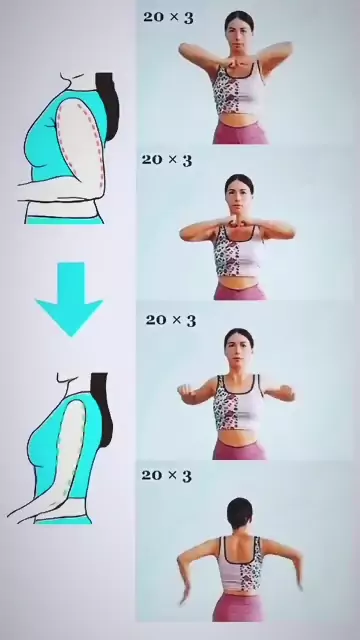 20 × 3

20 × 3

20 × 3

20 × 3