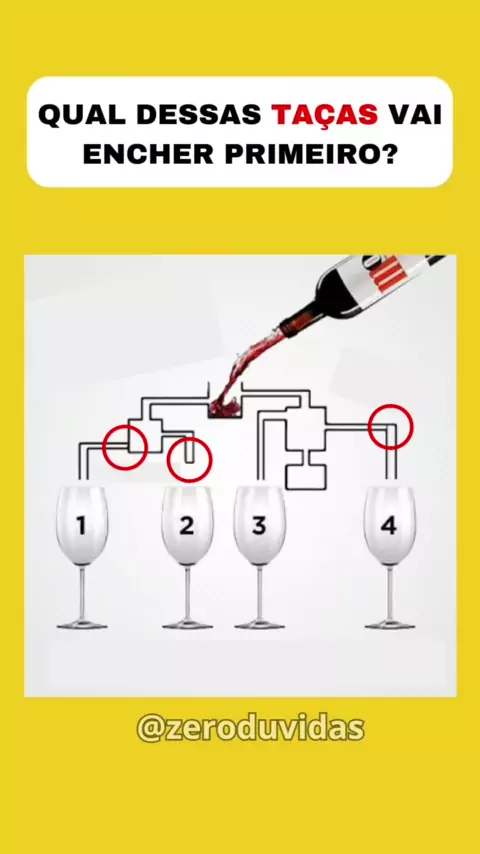 QUAL DESSAS TAÇAS VAI ENCHER PRIMEIRO?

1

2

3

4

@zeroduvidas