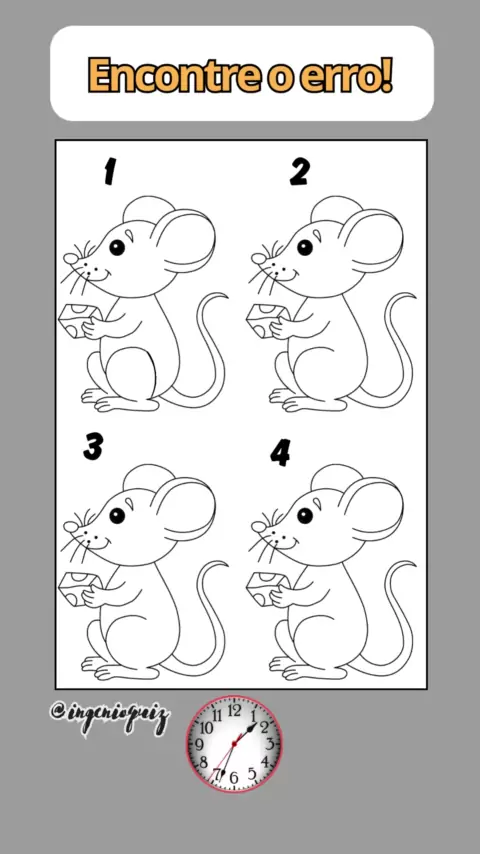 Encontre o erro!

1

2

3

4

@ingenioquiz

12
1
2
3
4
5
6
7
8
9
10
11