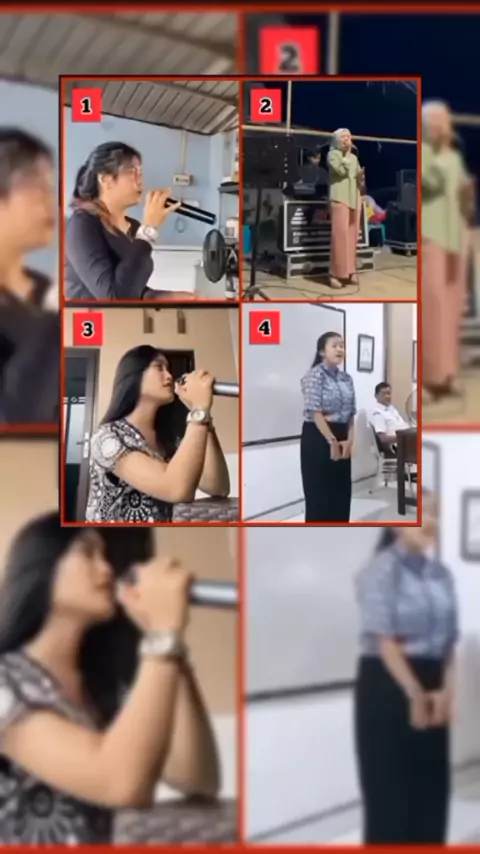 2

1

2

3

4