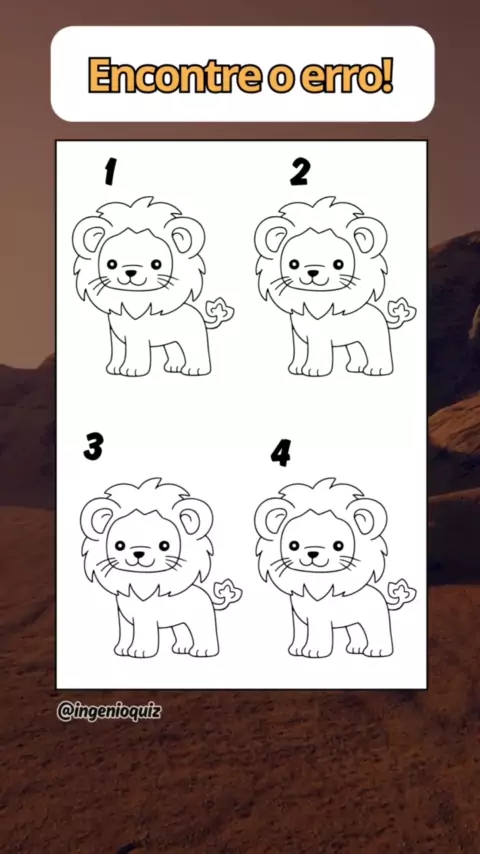 Encontre o erro!

1

2

3

4

@ingenioquiz