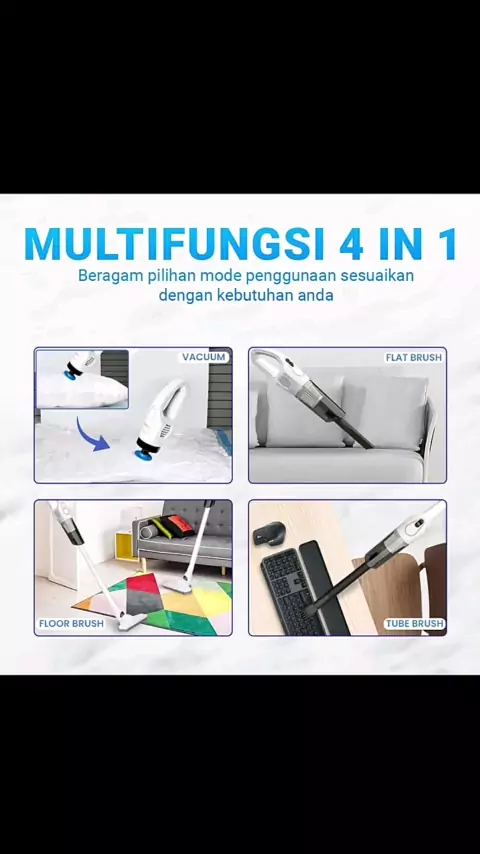 MULTIFUNGSI 4 IN 1
Beragam pilihan mode penggunaan sesuaikan dengan kebutuhan anda

VACUUM

FLAT BRUSH

FLOOR BRUSH

TUBE BRUSH