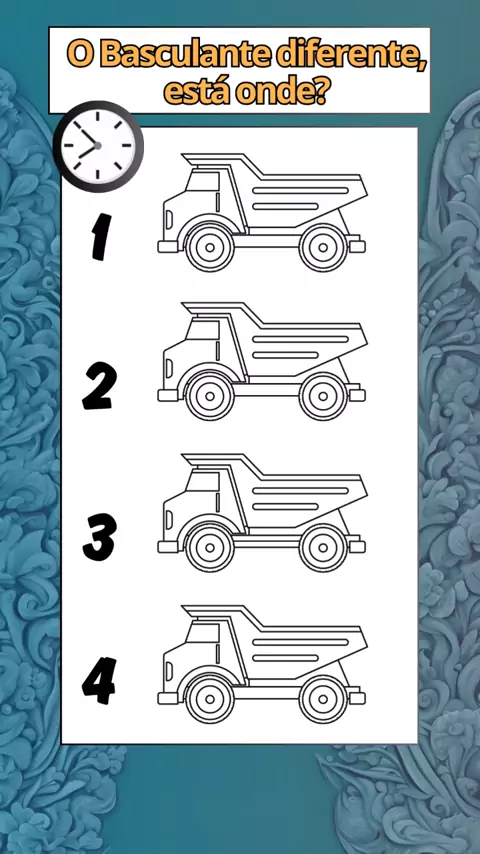 O Basculante diferente, está onde?

1

2

3

4