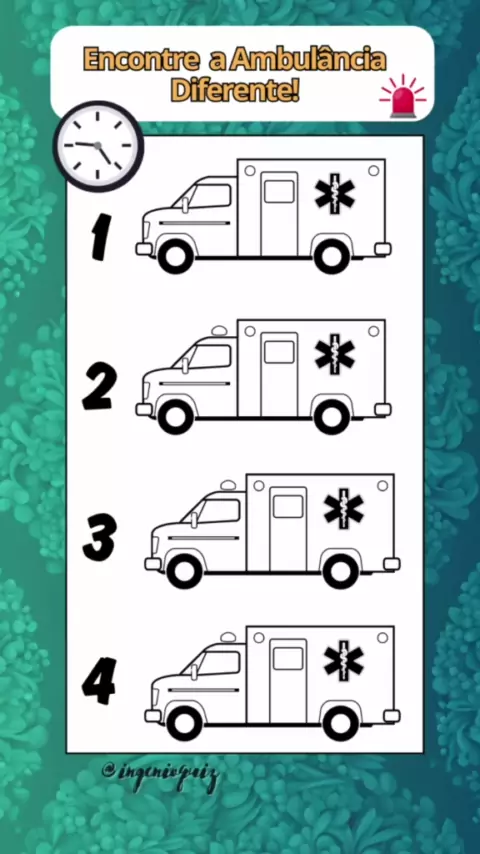 Encontre a Ambulância Diferente!

1

2

3

4

@ingenioquiz