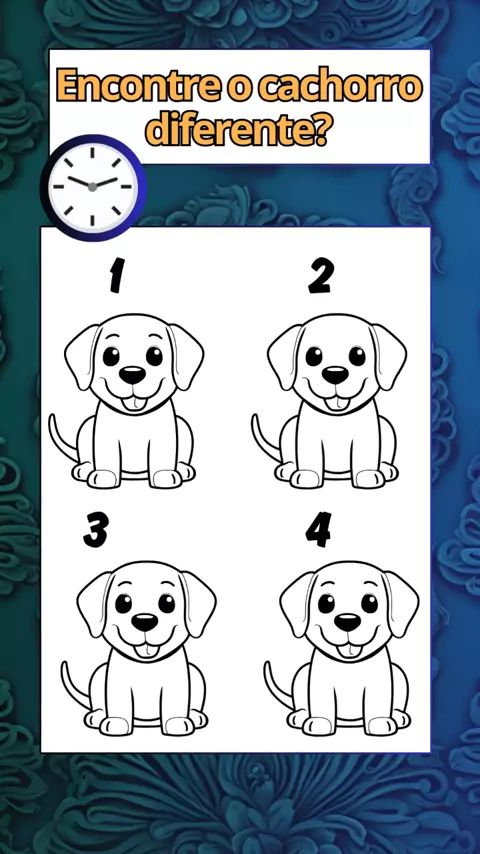 Encontre o cachorro diferente?

1

2

3

4