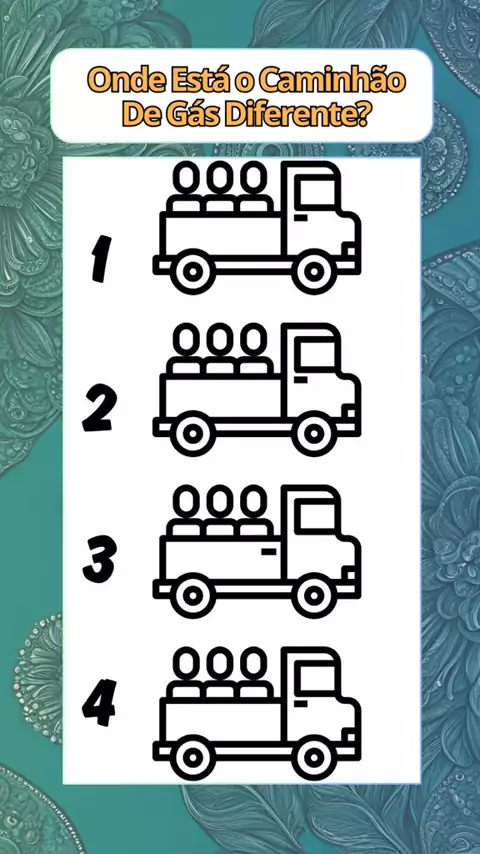 Onde Está o Caminhão De Gás Diferente?

1

2

3

4