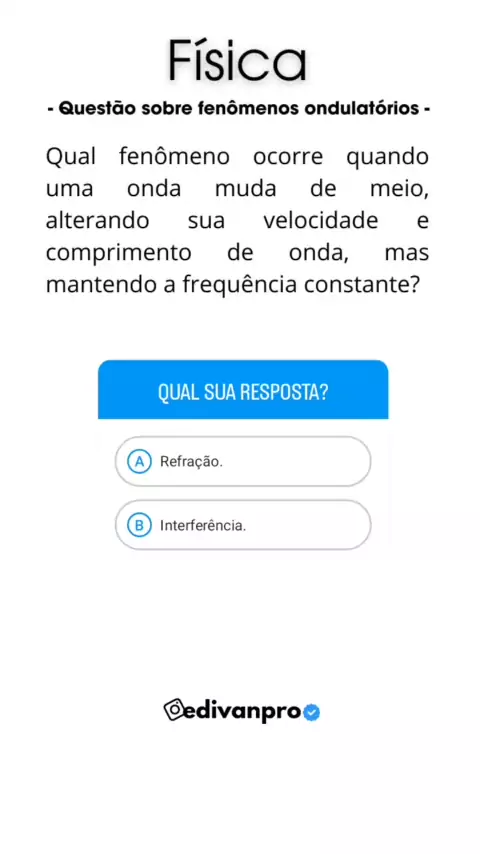 Física

- Questão sobre fenômenos ondulatórios -

Qual fenômeno ocorre quando uma onda muda de meio, alterando sua velocidade e comprimento de onda, mas mantendo a frequência constante?

QUAL SUA RESPOSTA?

A Refração.

B Interferência.

edivanpro