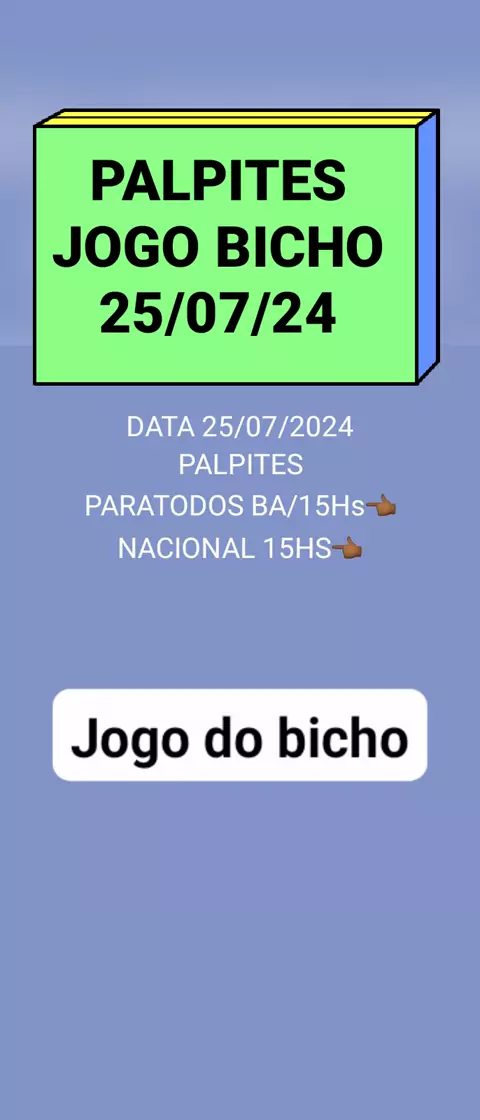 PALPITES
JOGO BICHO
25/07/24

DATA 25/07/2024
PALPITES
PARATODOS BA/15Hs👈🏾
NACIONAL 15HS👈🏾

Jogo do bicho