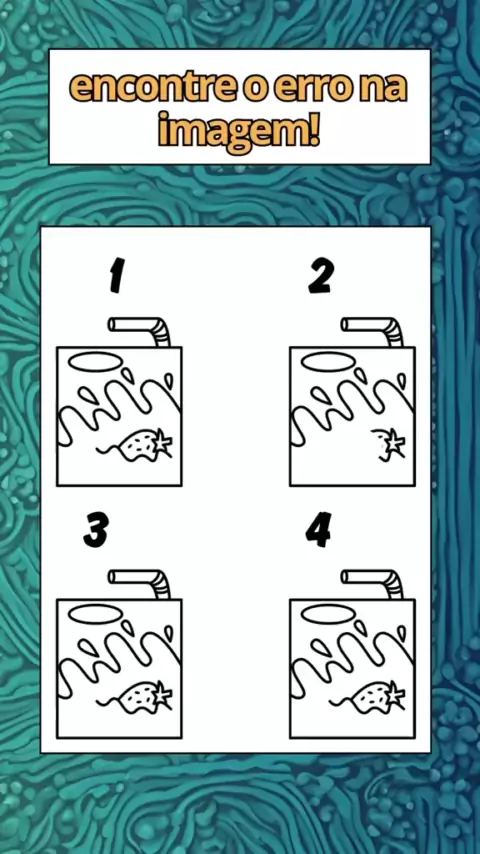 encontre o erro na imagem!

1

2

3

4