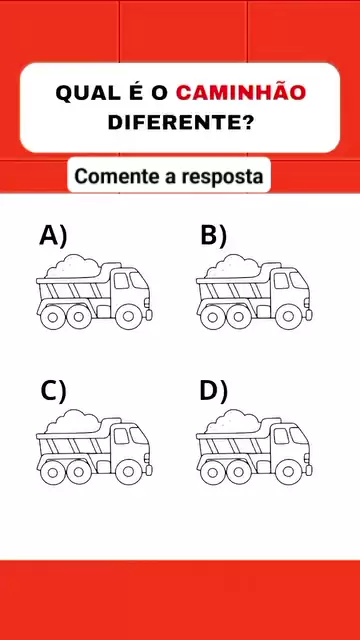 QUAL É O CAMINHÃO DIFERENTE?

Comente a resposta

A)

B)

C)

D)