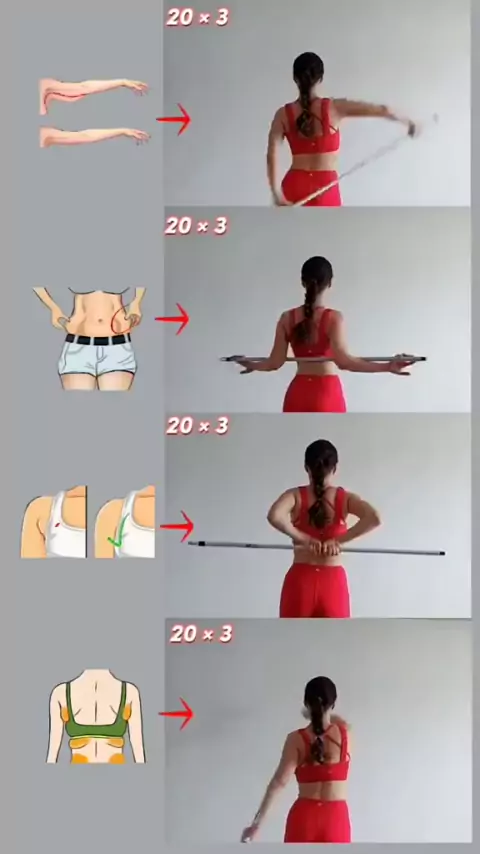 20 × 3

20 × 3

20 × 3

20 × 3