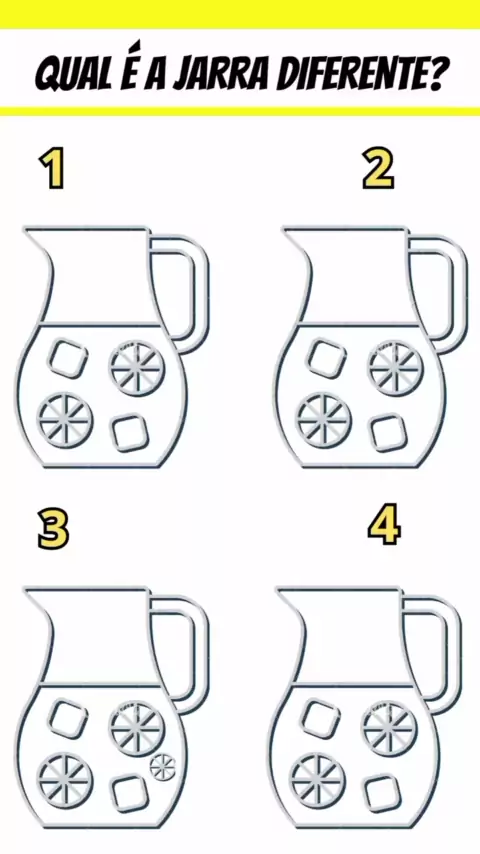 QUAL É A JARRA DIFERENTE?

1

2

3

4