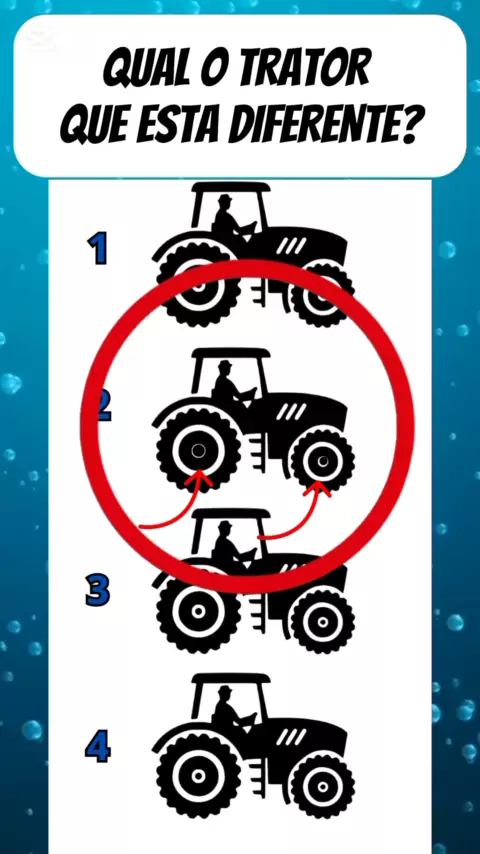 QUAL O TRATOR QUE ESTA DIFERENTE?

1

2

3

4