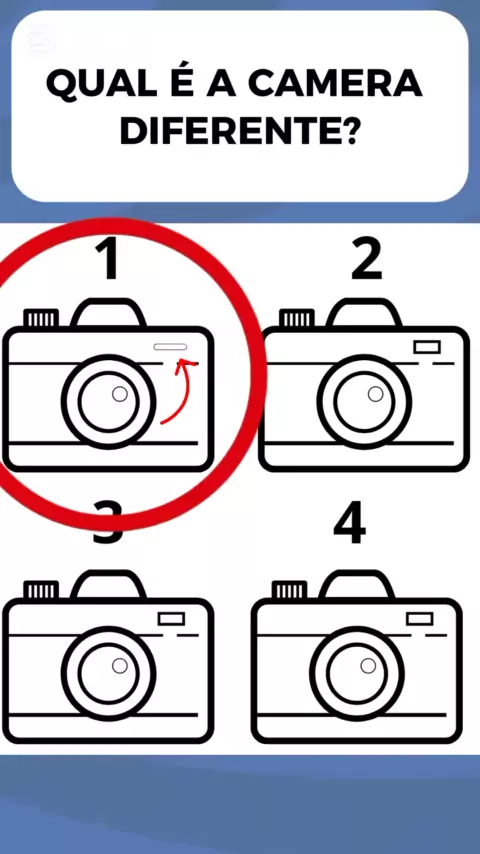 QUAL É A CAMERA DIFERENTE?

1

2

3

4