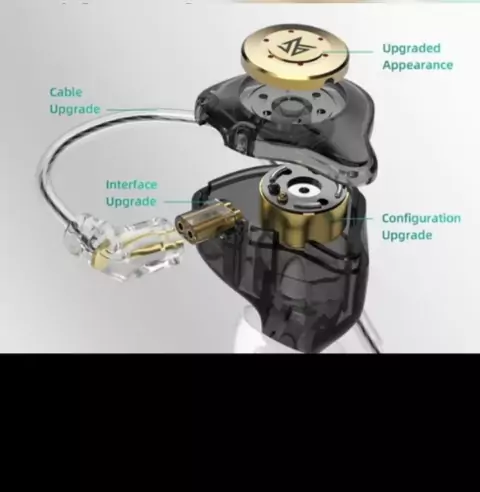 Upgraded Appearance

Cable Upgrade

Interface Upgrade

Configuration Upgrade