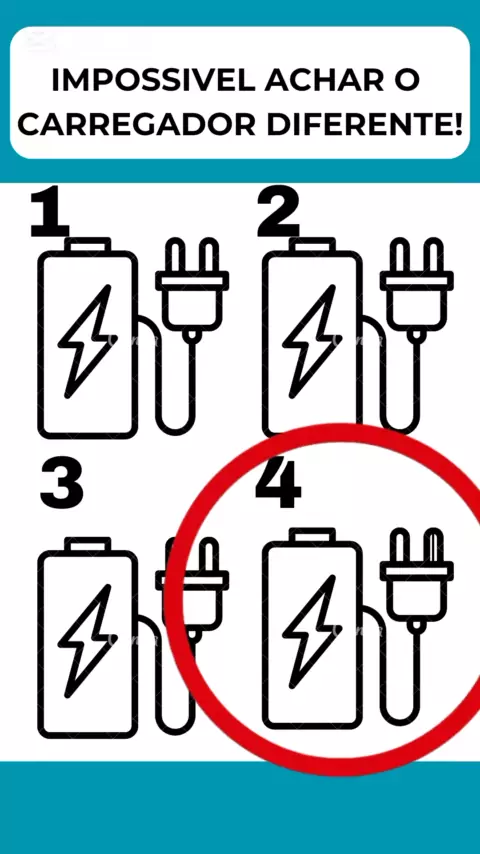 IMPOSSIVEL ACHAR O CARREGADOR DIFERENTE!

1

2

3

4