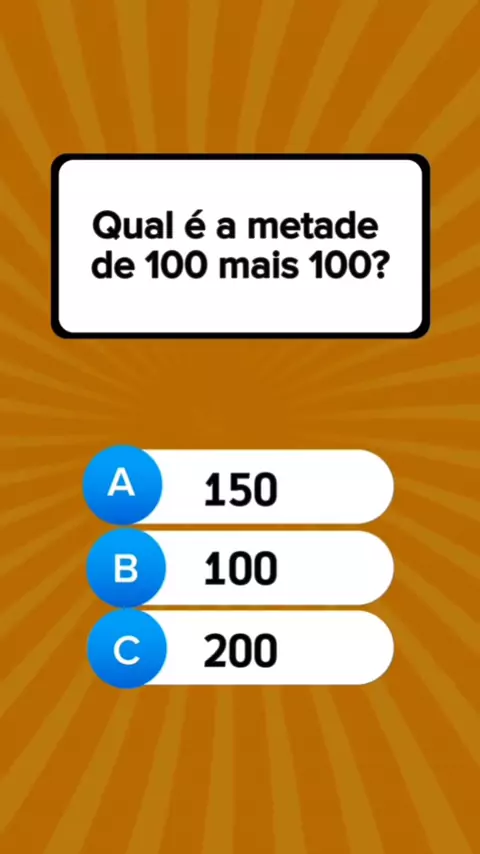 Qual é a metade de 100 mais 100?

A 150

B 100

C 200