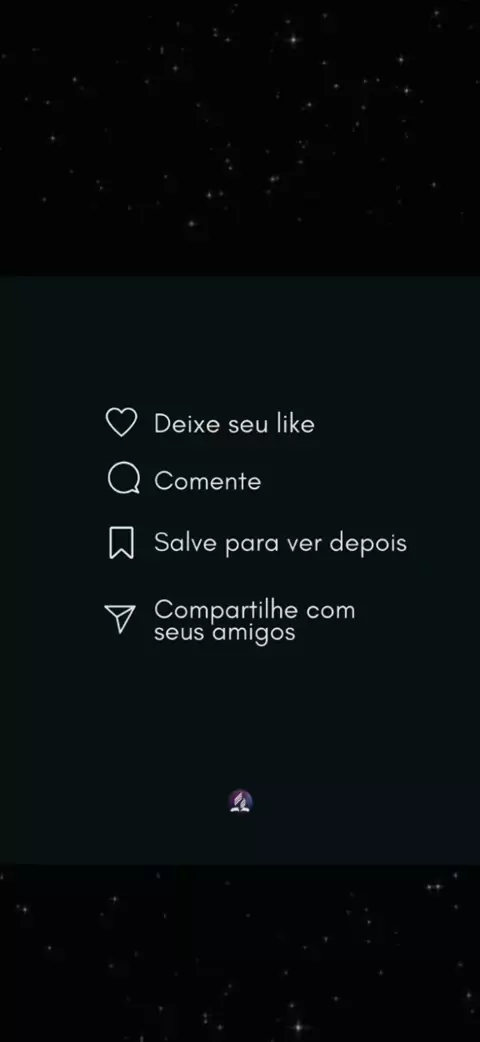 Deixe seu like

Comente

Salve para ver depois

Compartilhe com seus amigos