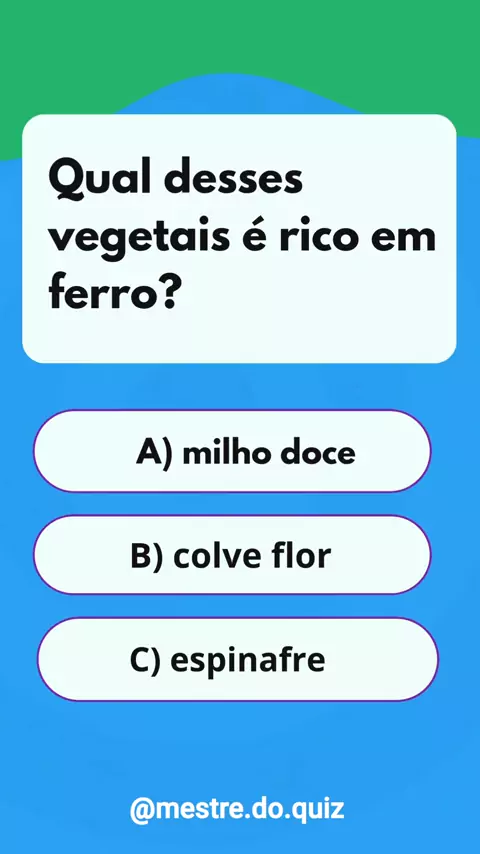 Qual desses vegetais é rico em ferro?

A) milho doce

B) colve flor

C) espinafre

@mestre.do.quiz