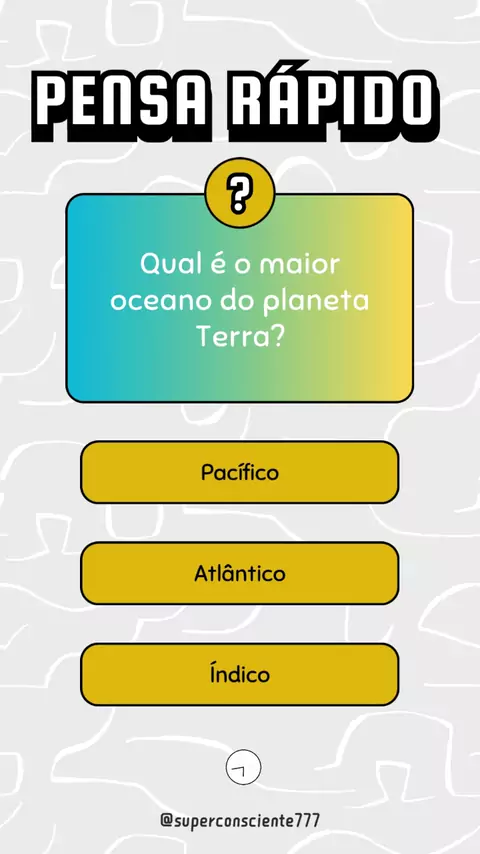 PENSA RÁPIDO

?

Qual é o maior oceano do planeta Terra?

Pacífico

Atlântico

Índico

@superconsciente777