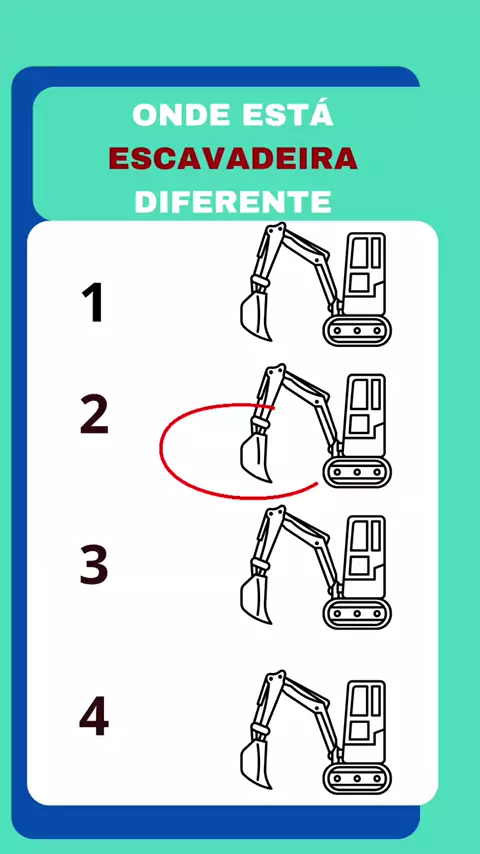 ONDE ESTÁ
ESCAVADEIRA
DIFERENTE

1

2

3

4