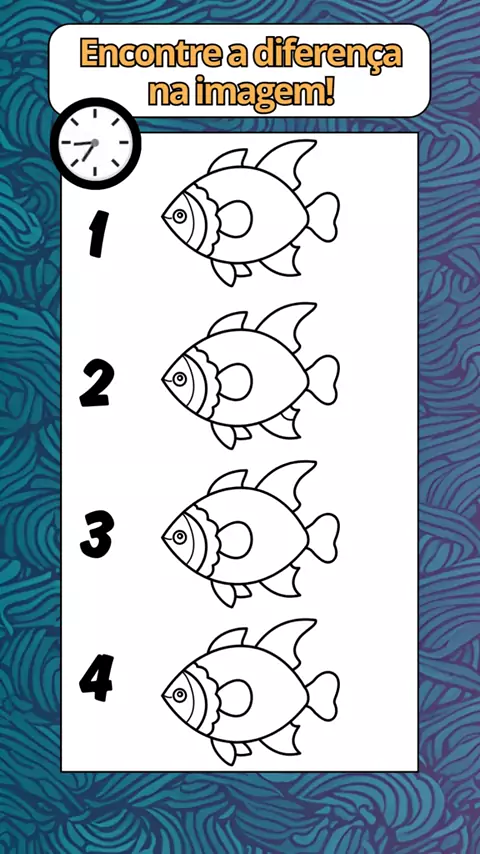 Encontre a diferença na imagem!

1

2

3

4