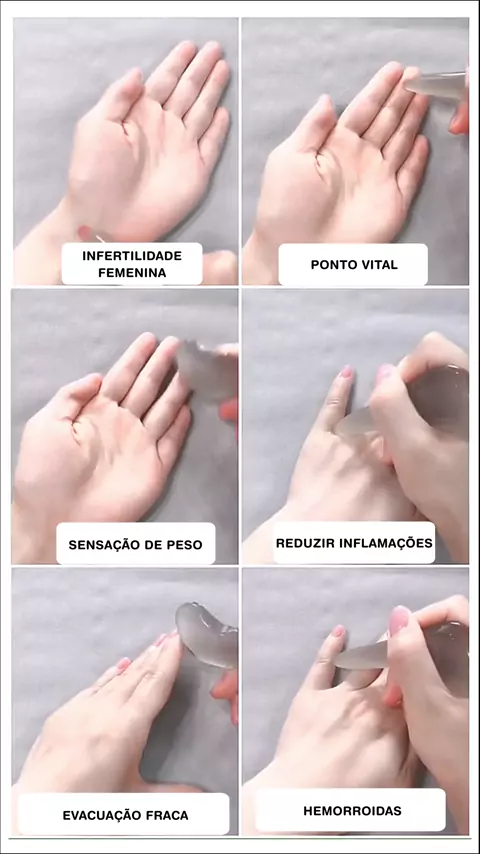 INFERTILIDADE FEMENINA

PONTO VITAL

SENSAÇÃO DE PESO

REDUZIR INFLAMAÇÕES

EVACUAÇÃO FRACA

HEMORROIDAS