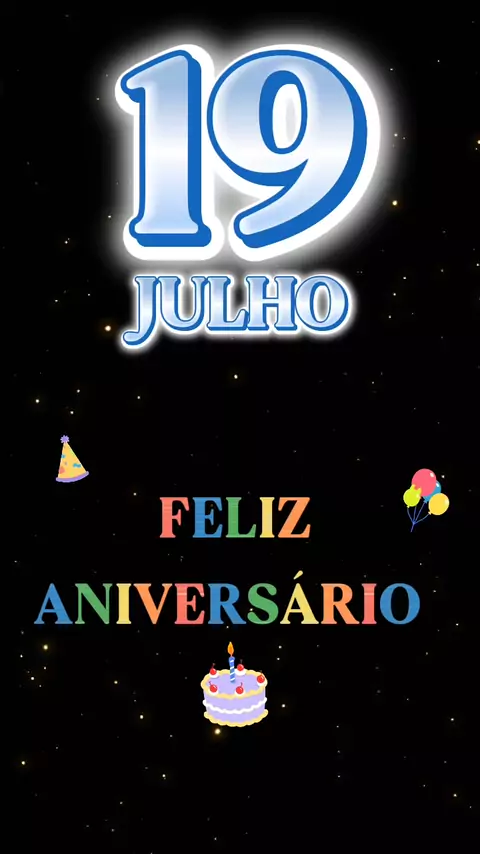 19
JULHO

FELIZ
ANIVERSÁRIO