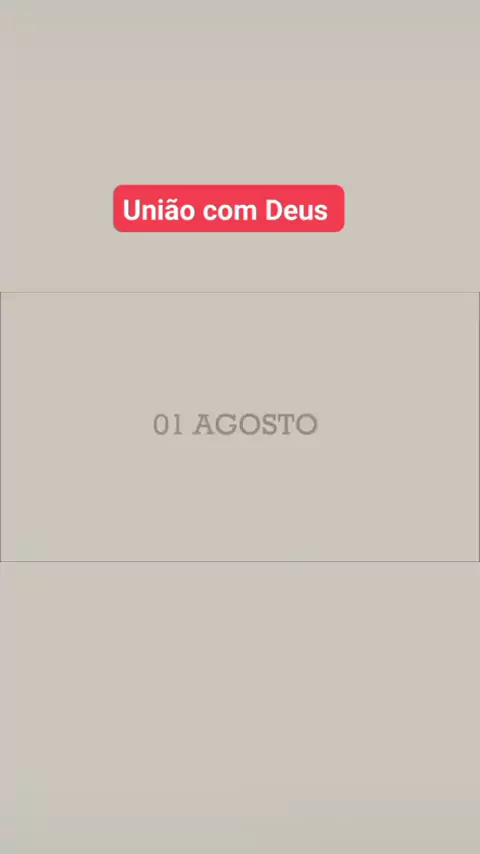 União com Deus

01 AGOSTO