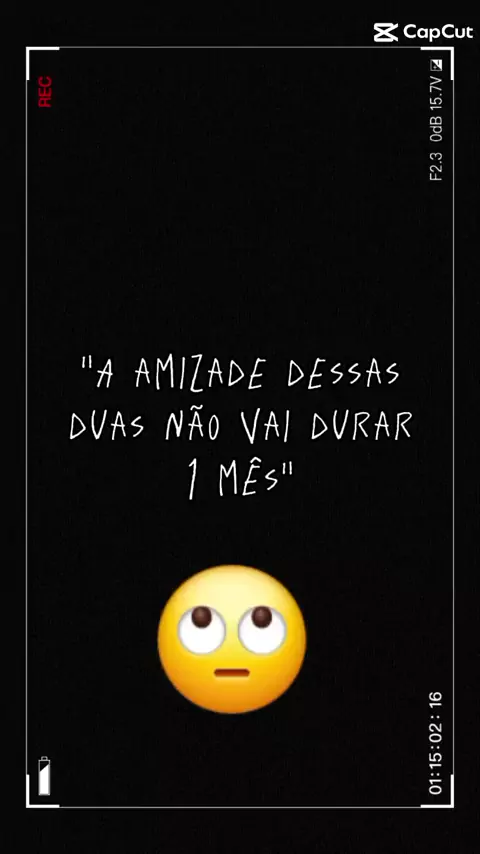 CapCut

REC

F2.3 0dB 15.7V

"A AMIZADE DESSAS DUAS NÃO VAI DURAR 1 MÊS"

01:15:02:16