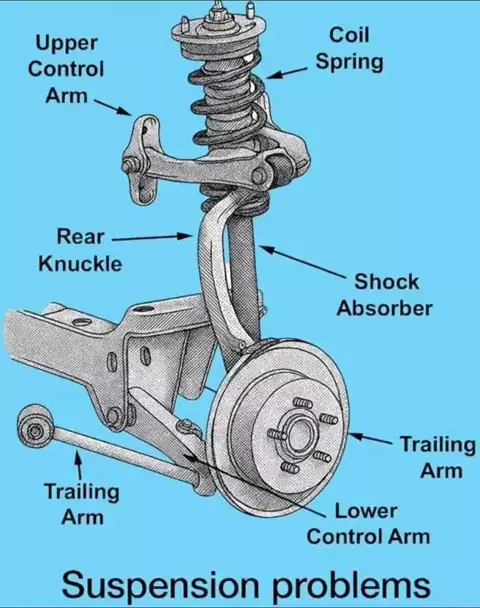 Upper Control Arm

Coil Spring

Rear Knuckle

Shock Absorber

Trailing Arm

Trailing Arm

Lower Control Arm

Suspension problems