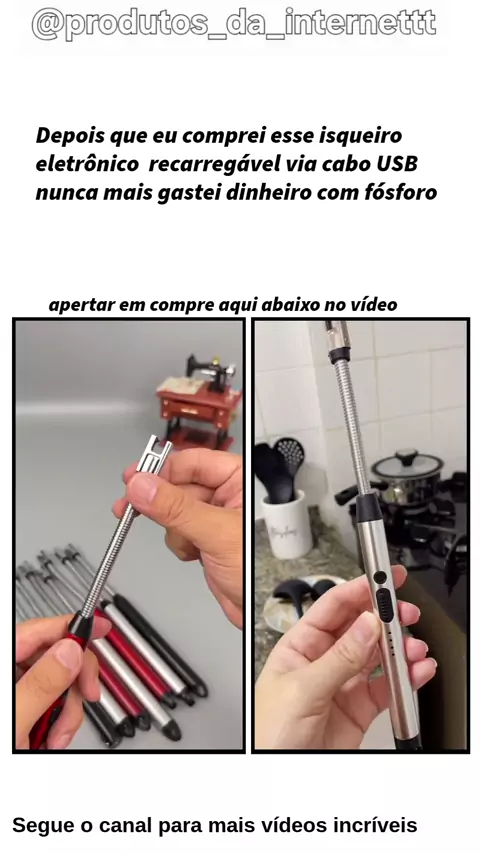 @produtos_da_internettt

Depois que eu comprei esse isqueiro eletrônico recarregável via cabo USB nunca mais gastei dinheiro com fósforo

apertar em compre aqui abaixo no vídeo

Segue o canal para mais vídeos incríveis