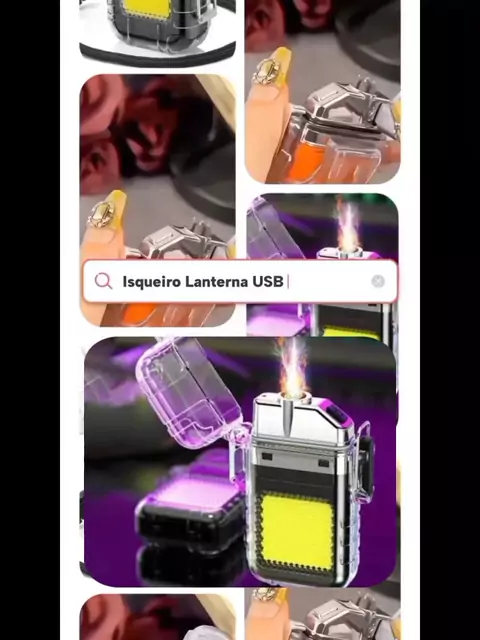 Isqueiro Lanterna USB