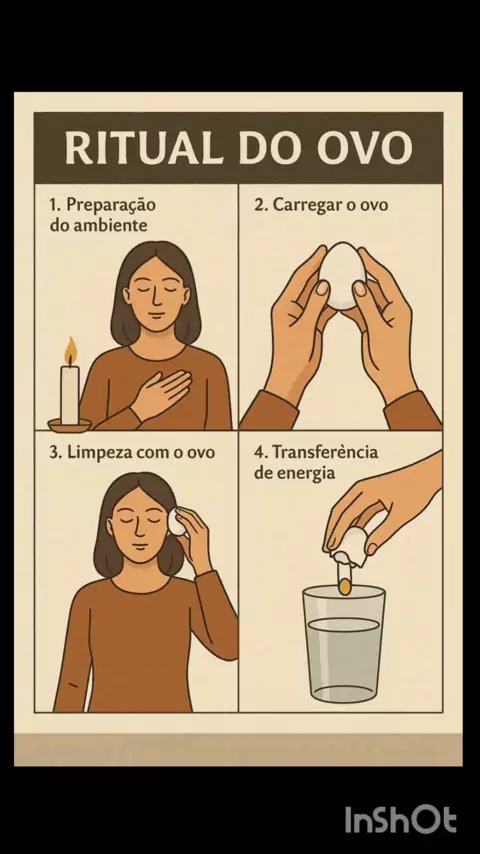 RITUAL DO OVO

1. Preparação do ambiente

2. Carregar o ovo

3. Limpeza com o ovo

4. Transferência de energia

InShOt