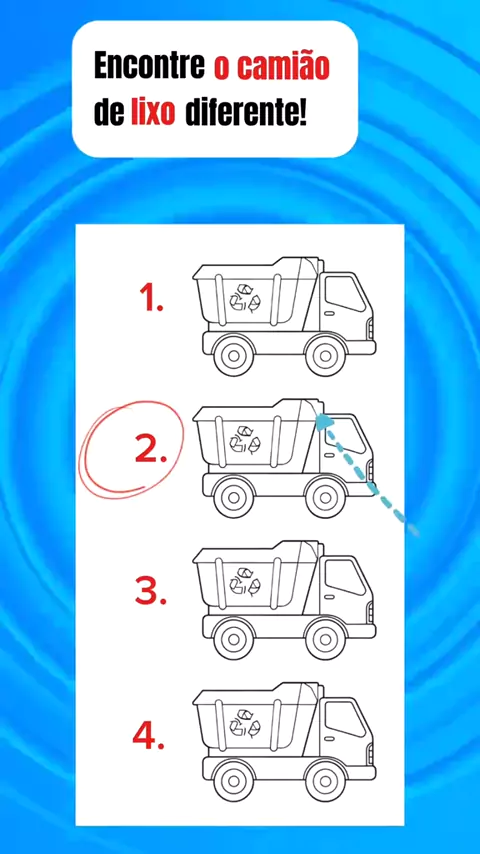 Encontre o camião de lixo diferente!

1.

2.

3.

4.