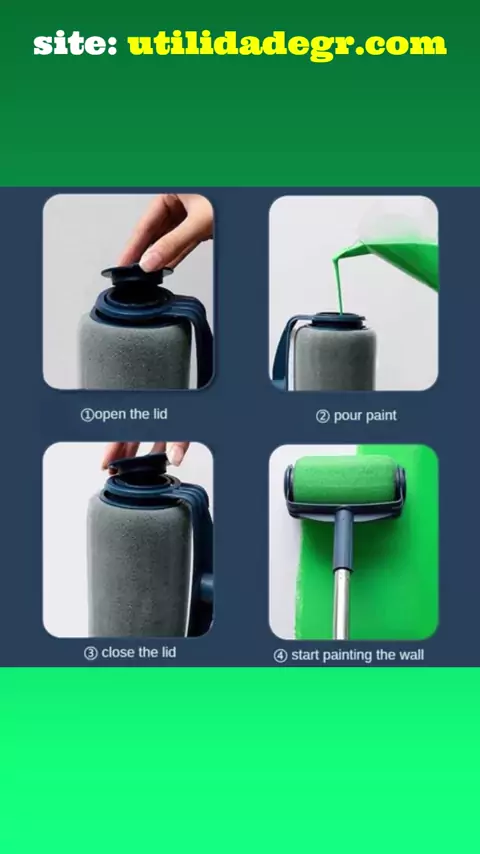 site: utilidadegr.com

①open the lid

② pour paint

③ close the lid

④ start painting the wall