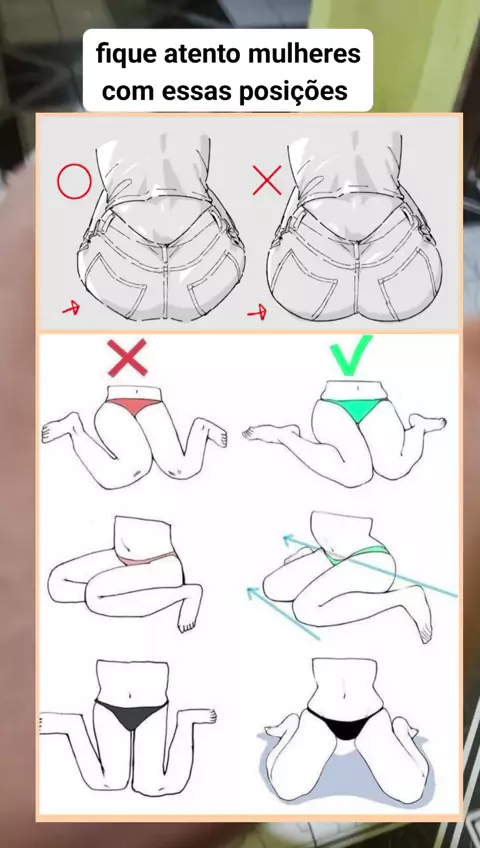 fique atento mulheres com essas posições