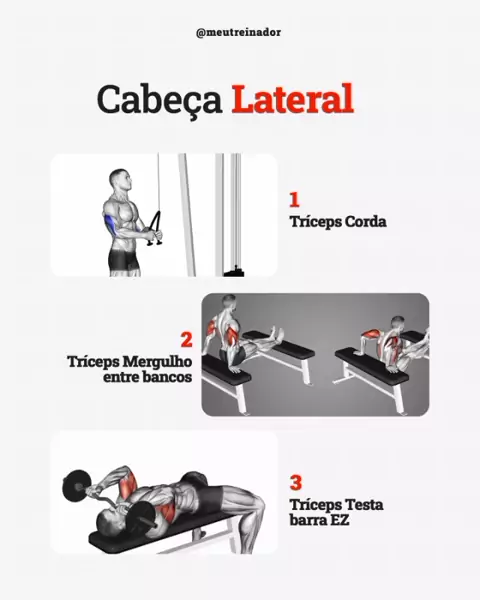 @meutreinador

Cabeça Lateral

1
Tríceps Corda

2
Tríceps Mergulho entre bancos

3
Tríceps Testa barra EZ