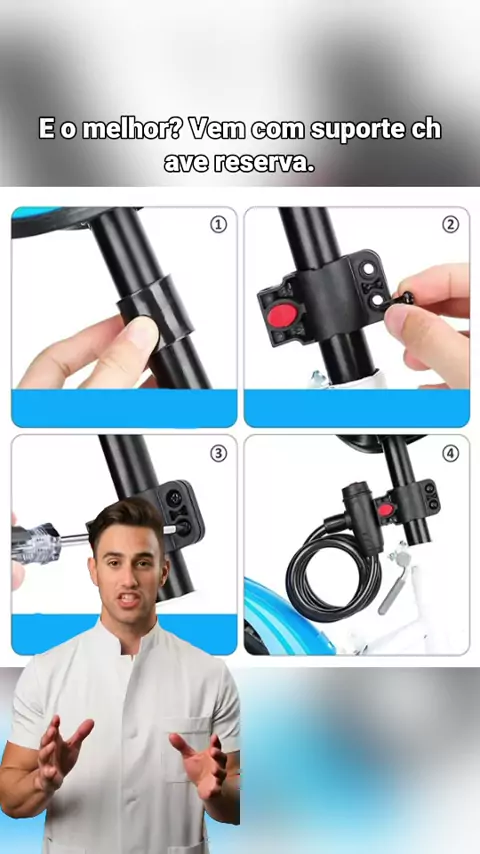 E o melhor? Vem com suporte ch ave reserva.

①

②

③

④