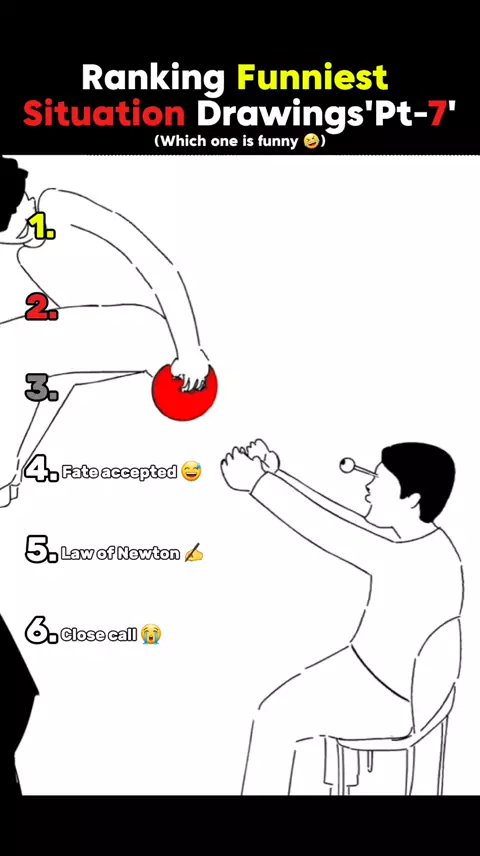 Ranking Funniest Situation Drawings'Pt-7'
(Which one is funny 🤪)

1.

2.

3.

4. Fate accepted 😅

5. Law of Newton ✍️

6. Close call 😭