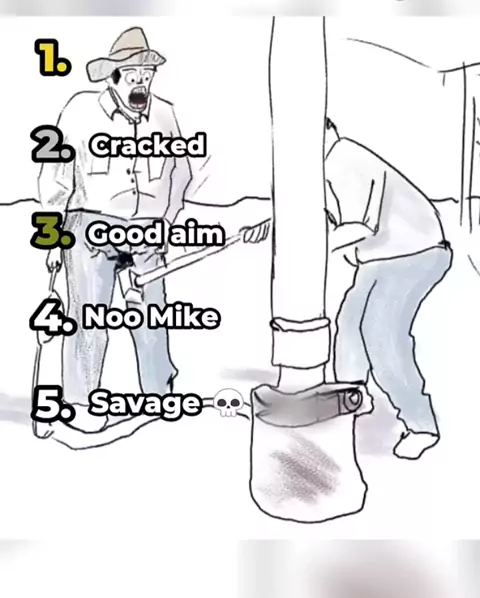 1.

2. Cracked

3. Good aim

4. Noo Mike

5. Savage 💀