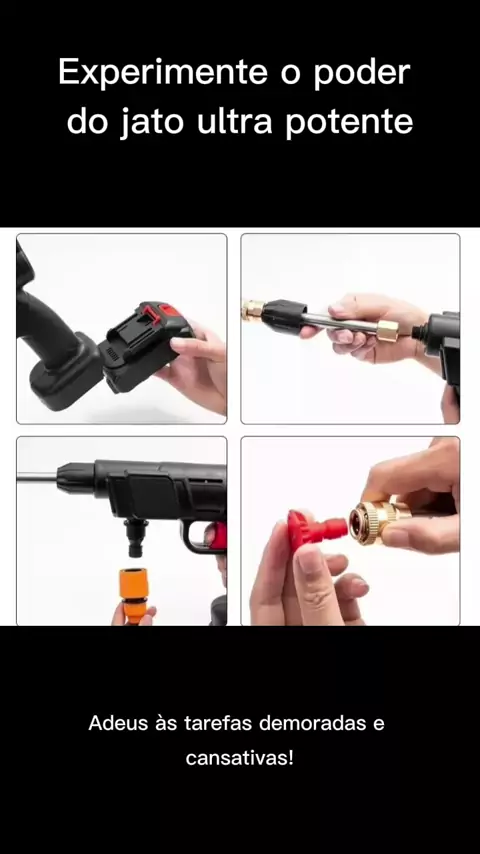 Experimente o poder do jato ultra potente

Adeus às tarefas demoradas e cansativas!