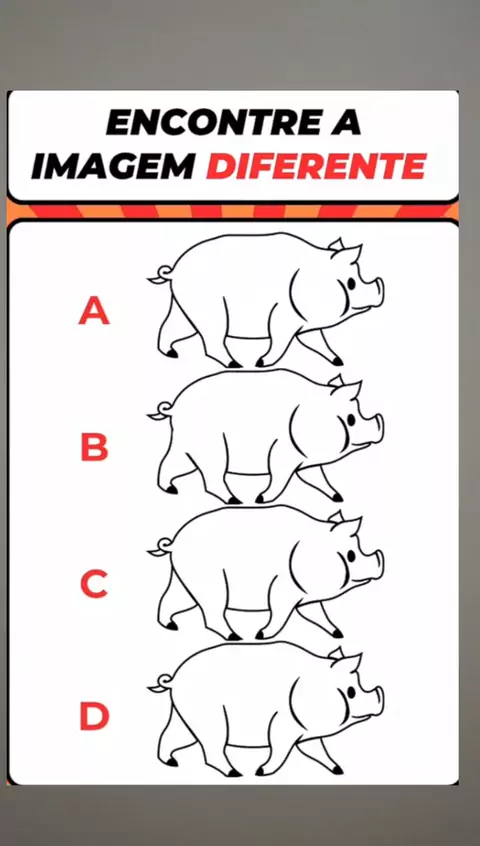 ENCONTRE A IMAGEM DIFERENTE

A

B

C

D